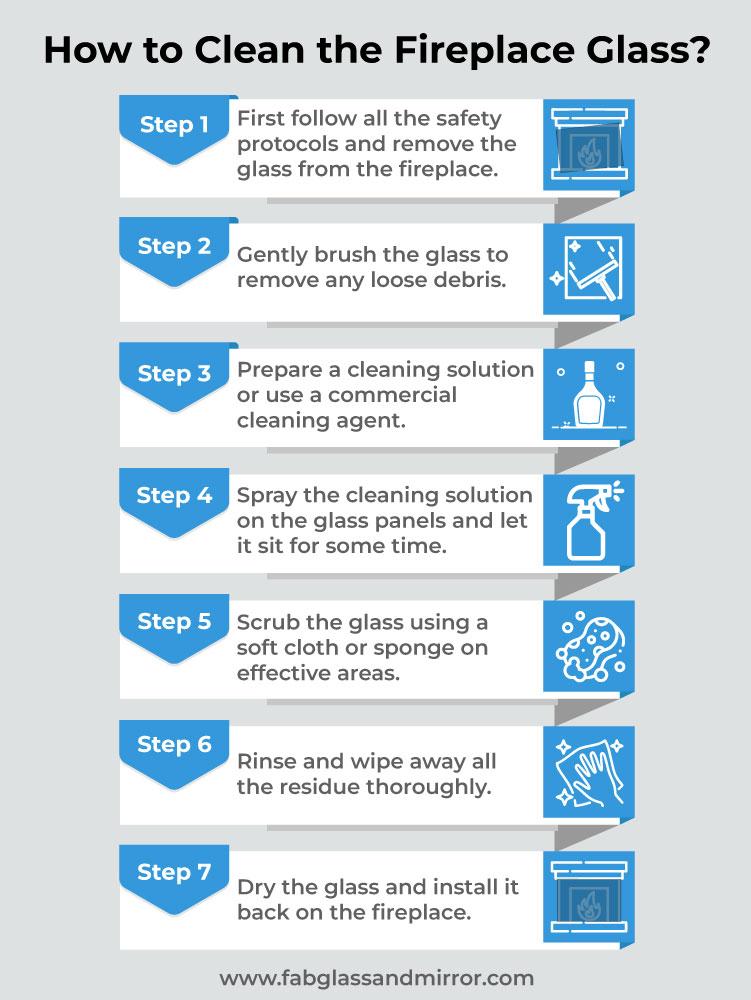 How to Clean the Fireplace Glass?

Step 1
First follow all the safety protocols and remove the glass from the fireplace.

Step 2
Gently brush the glass to remove any loose debris.

Step 3
Prepare a cleaning solution or use a commercial cleaning agent.

Step 4
Spray the cleaning solution on the glass panels and let it sit for some time.

Step 5
Scrub the glass using a soft cloth or sponge on effective areas.

Step 6
Rinse and wipe away all the residue thoroughly.

Step 7
Dry the glass and install it back on the fireplace.

www.fabglassandmirror.com