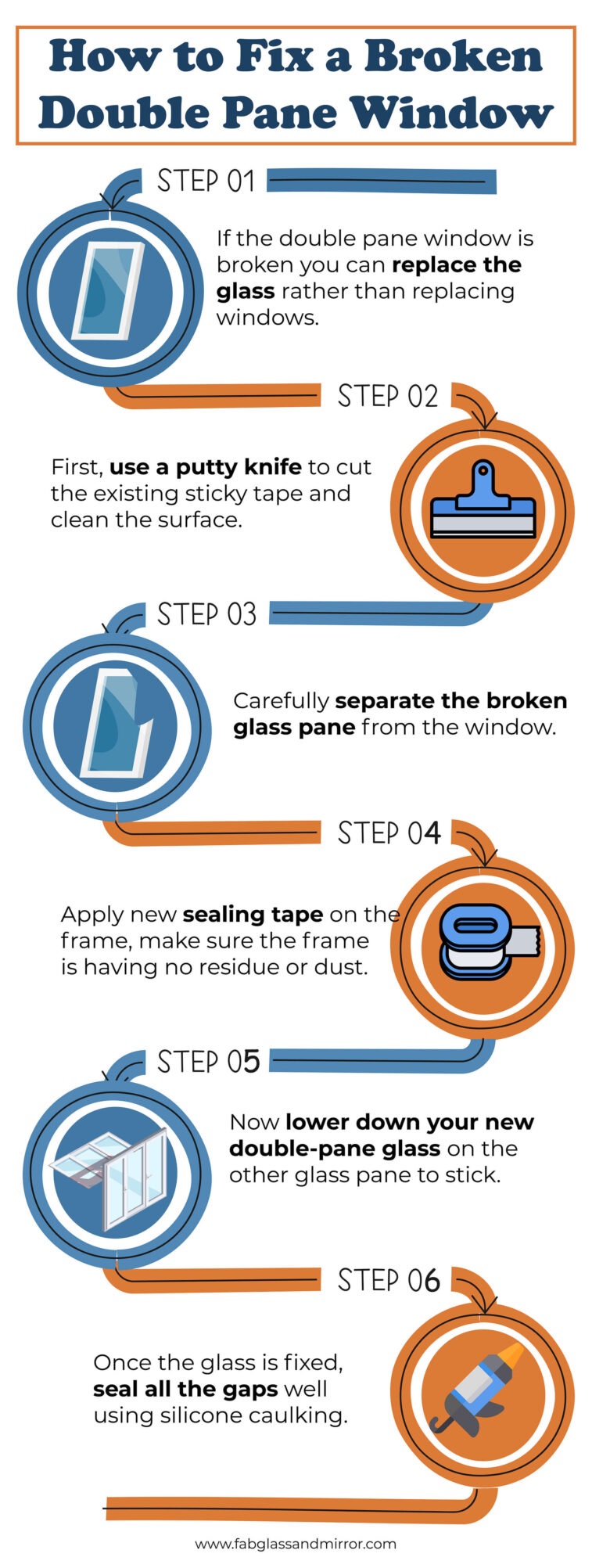 How to Fix a Broken Double Pane Window

STEP 01

If the double pane window is broken you can replace the glass rather than replacing windows.

STEP 02

First, use a putty knife to cut the existing sticky tape and clean the surface.

STEP 03

Carefully separate the broken glass pane from the window.

STEP 04

Apply new sealing tape on the frame, make sure the frame is having no residue or dust.

STEP 05

Now lower down your new double-pane glass on the other glass pane to stick.

STEP 06

Once the glass is fixed, seal all the gaps well using silicone caulking.

www.fabglassandmirror.com