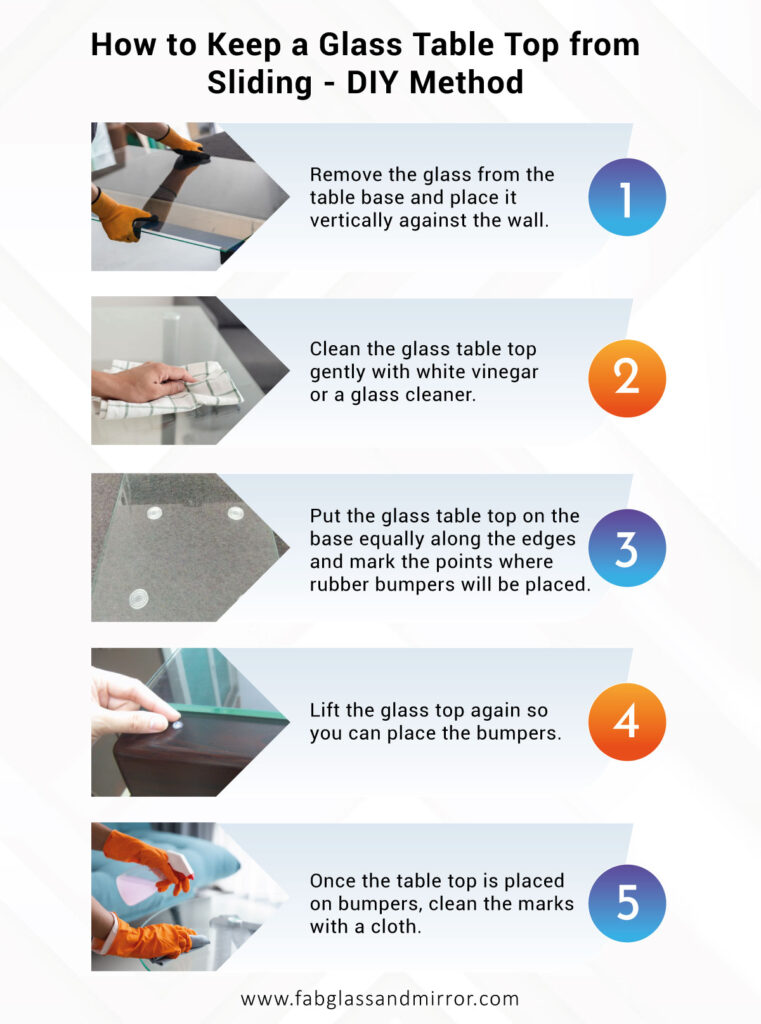 How to Keep a Glass Table Top from Sliding - DIY Method

Remove the glass from the table base and place it vertically against the wall.

1

Clean the glass table top gently with white vinegar or a glass cleaner.

2

Put the glass table top on the base equally along the edges and mark the points where rubber bumpers will be placed.

3

Lift the glass top again so you can place the bumpers.

4

Once the table top is placed on bumpers, clean the marks with a cloth.

5

www.fabglassandmirror.com