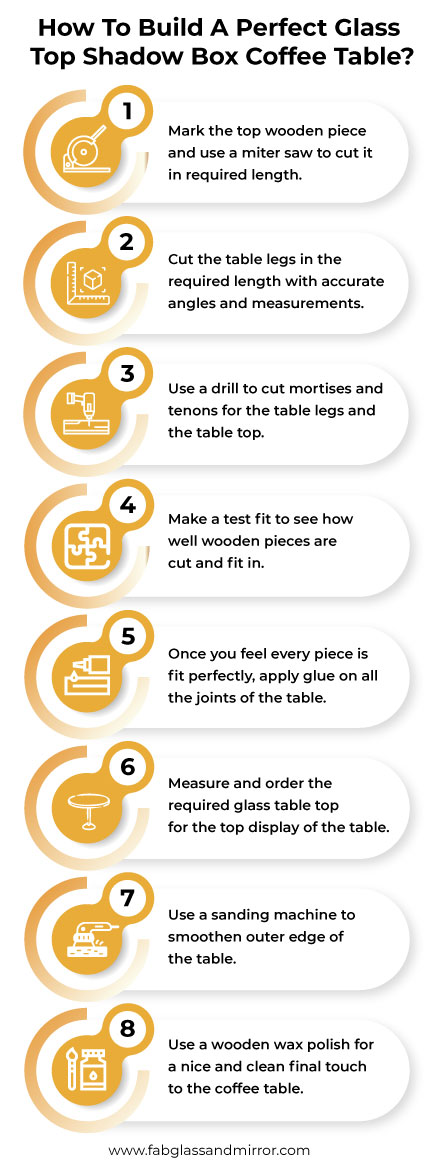 How To Build A Perfect Glass Top Shadow Box Coffee Table?

1

Mark the top wooden piece and use a miter saw to cut it in required length.

2

Cut the table legs in the required length with accurate angles and measurements.

3

Use a drill to cut mortises and tenons for the table legs and the table top.

4

Make a test fit to see how well wooden pieces are cut and fit in.

5

Once you feel every piece is fit perfectly, apply glue on all the joints of the table.

6

Measure and order the required glass table top for the top display of the table.

7

Use a sanding machine to smoothen outer edge of the table.

8

Use a wooden wax polish for a nice and clean final touch to the coffee table.

www.fabglassandmirror.com