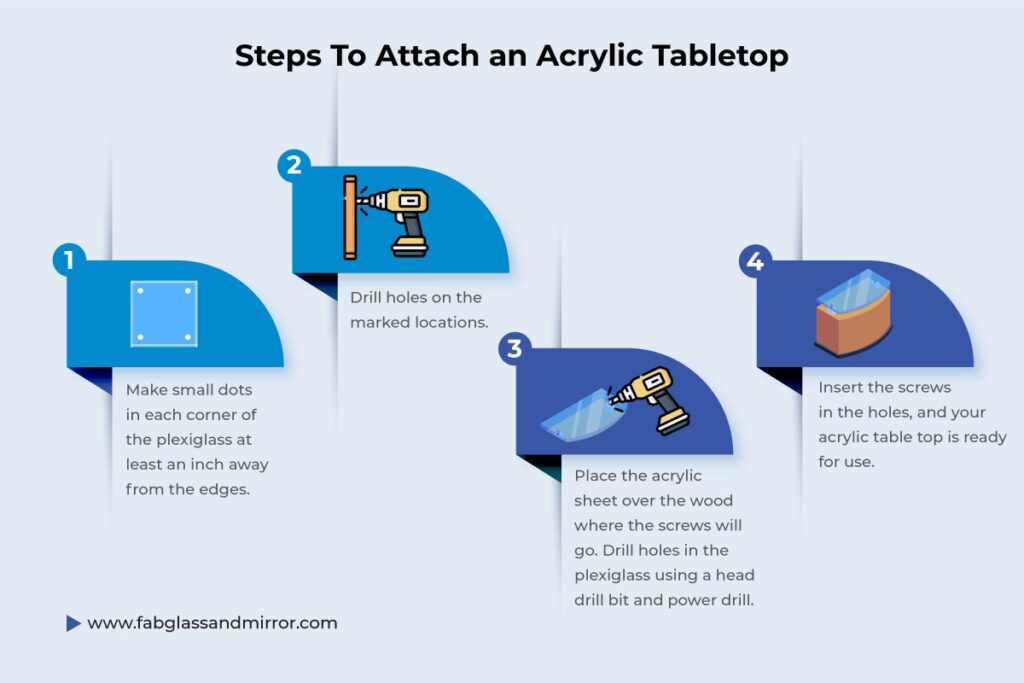 Steps To Attach an Acrylic Tabletop

1

Make small dots in each corner of the plexiglass at least an inch away from the edges.

2

Drill holes on the marked locations.

3

Place the acrylic sheet over the wood where the screws will go. Drill holes in the plexiglass using a head drill bit and power drill.

4

Insert the screws in the holes, and your acrylic table top is ready for use.

www.fabglassandmirror.com