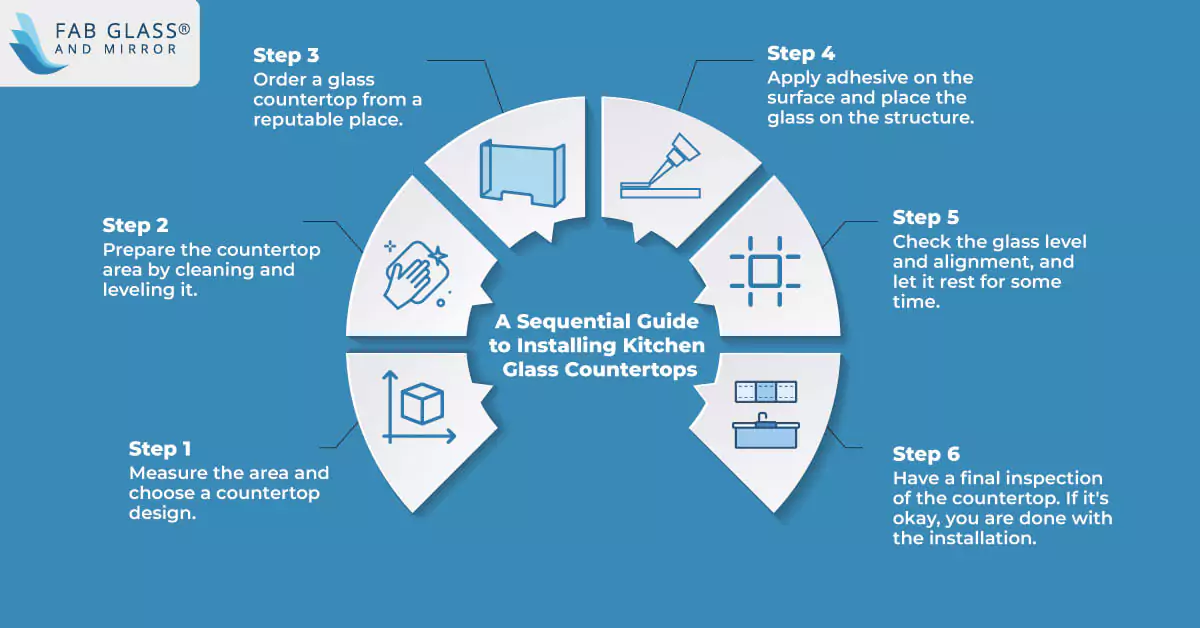 FAB GLASS®
AND MIRROR

A Sequential Guide to Installing Kitchen Glass Countertops

Step 1
Measure the area and choose a countertop design.

Step 2
Prepare the countertop area by cleaning and leveling it.

Step 3
Order a glass countertop from a reputable place.

Step 4
Apply adhesive on the surface and place the glass on the structure.

Step 5
Check the glass level and alignment, and let it rest for some time.

Step 6
Have a final inspection of the countertop. If it's okay, you are done with the installation.