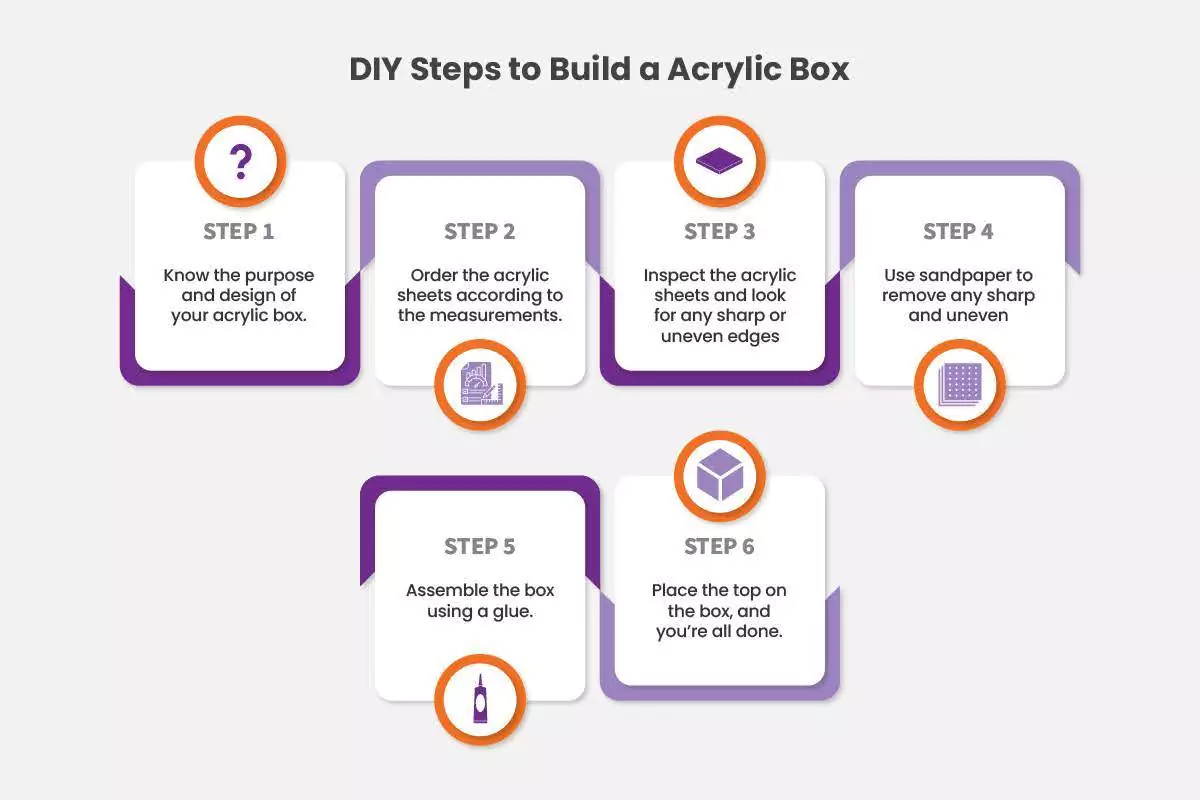 DIY Steps to Build a Acrylic Box

?

STEP 1

Know the purpose and design of your acrylic box.

STEP 2

Order the acrylic sheets according to the measurements.

STEP 3

Inspect the acrylic sheets and look for any sharp or uneven edges

STEP 4

Use sandpaper to remove any sharp and uneven

STEP 5

Assemble the box using a glue.

STEP 6

Place the top on the box, and you're all done.