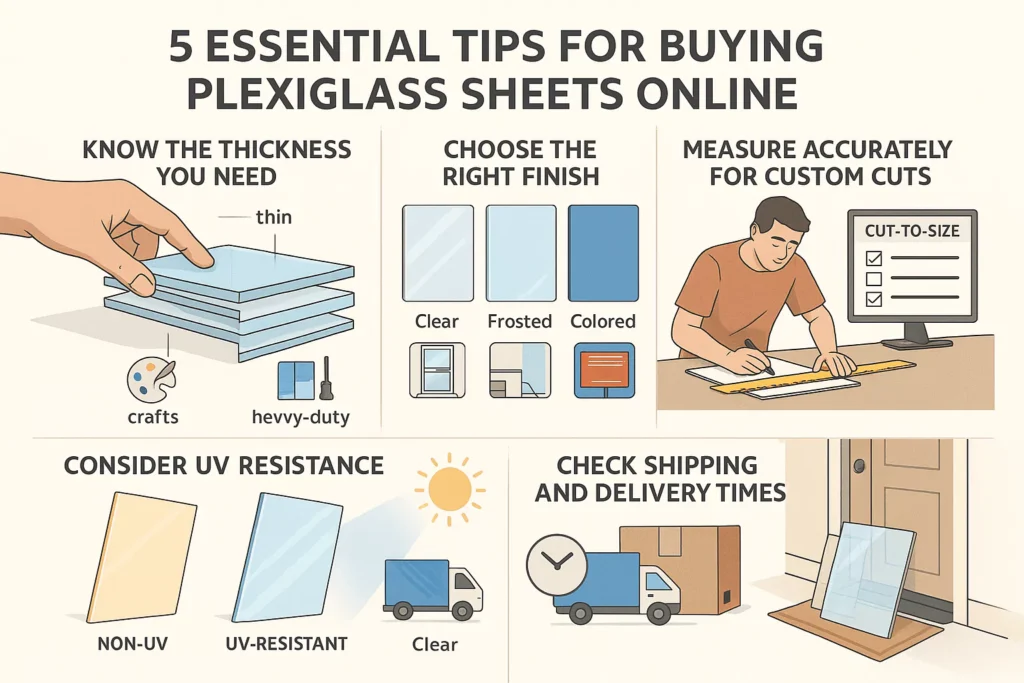 5 ESSENTIAL TIPS FOR BUYING PLEXIGLASS SHEETS ONLINE

KNOW THE THICKNESS YOU NEED

thin

crafts

hevvy-duty

CHOOSE THE RIGHT FINISH

Clear

Frosted

Colored

MEASURE ACCURATELY FOR CUSTOM CUTS

CUT-TO-SIZE

CONSIDER UV RESISTANCE

NON-UV

UV-RESISTANT

Clear

CHECK SHIPPING AND DELIVERY TIMES